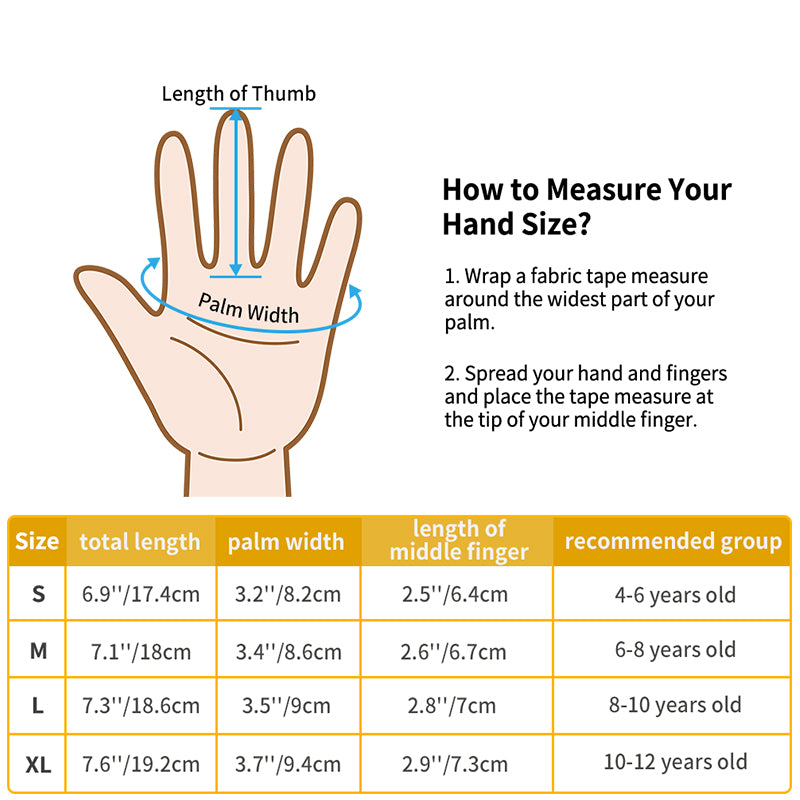 Length of Thumb

Palm Width

How to Measure Your Hand Size?

1. Wrap a fabric tape measure around the widest part of your palm.

2. Spread your hand and fingers and place the tape measure at the tip of your middle finger.

| Size | total length | palm width | length of middle finger | recommended group |
|---|---|---|---|---|
| S | 6.9''/17.4cm | 3.2''/8.2cm | 2.5''/6.4cm | 4-6 years old |
| M | 7.1''/18cm | 3.4''/8.6cm | 2.6''/6.7cm | 6-8 years old |
| L | 7.3''/18.6cm | 3.5''/9cm | 2.8''/7cm | 8-10 years old |
| XL | 7.6''/19.2cm | 3.7''/9.4cm | 2.9''/7.3cm | 10-12 years old |